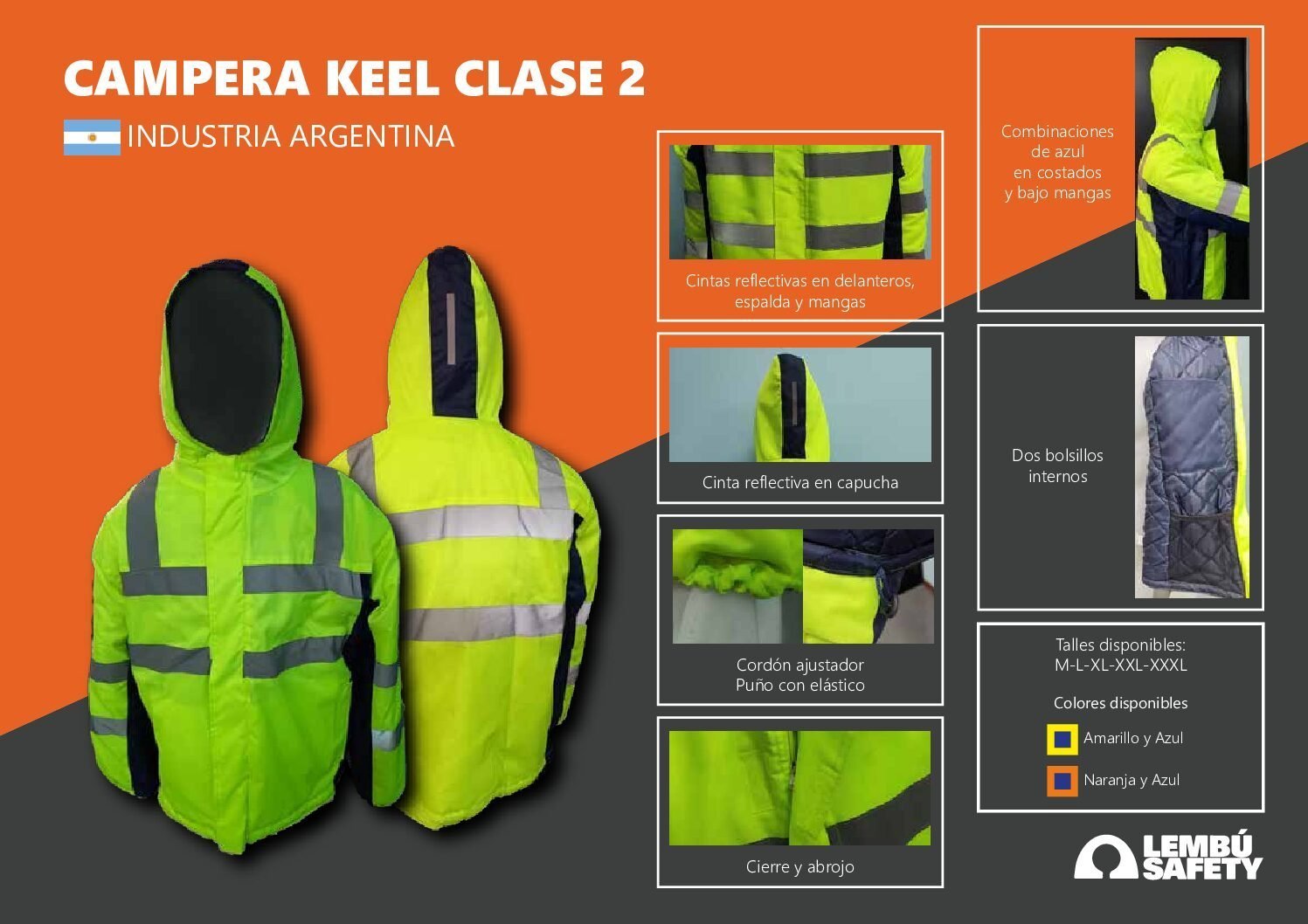 CAMPERA KEEL CLASE 2

INDUSTRIA ARGENTINA

Cintas reflectivas en delanteros, espalda y mangas

Cinta reflectiva en capucha

Cordón ajustador
Puño con elástico

Cierre y abrojo

Combinaciones de azul en costados y bajo mangas

Dos bolsillos internos

Talles disponibles:
M-L-XL-XXL-XXXL

Colores disponibles

Amarillo y Azul

Naranja y Azul

LEMBÚ SAFETY